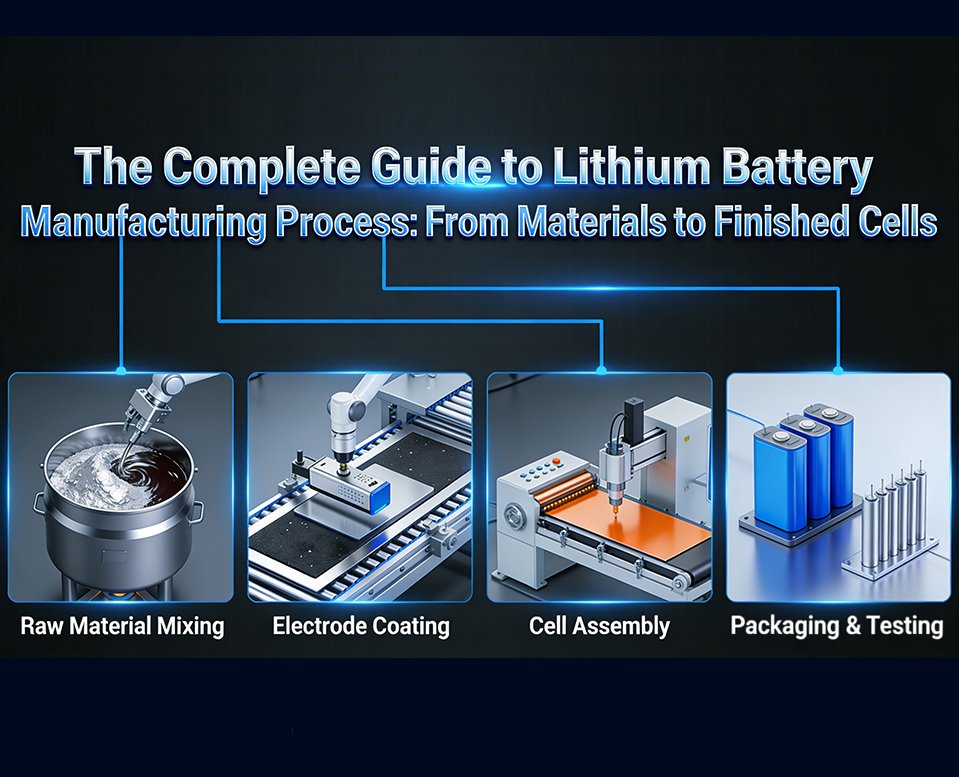 The Complete Guide to Lithium Battery Manufacturing Process: From Materials to Finished Cells

Raw Material Mixing

Electrode Coating

Cell Assembly

Packaging & Testing