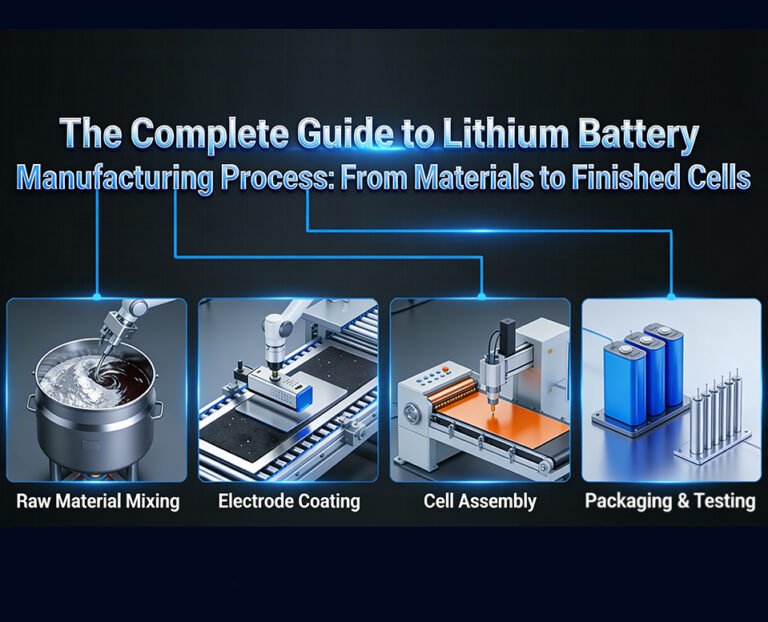 The Complete Guide to Lithium Battery Manufacturing Process: From Materials to Finished Cells

Raw Material Mixing

Electrode Coating

Cell Assembly

Packaging & Testing